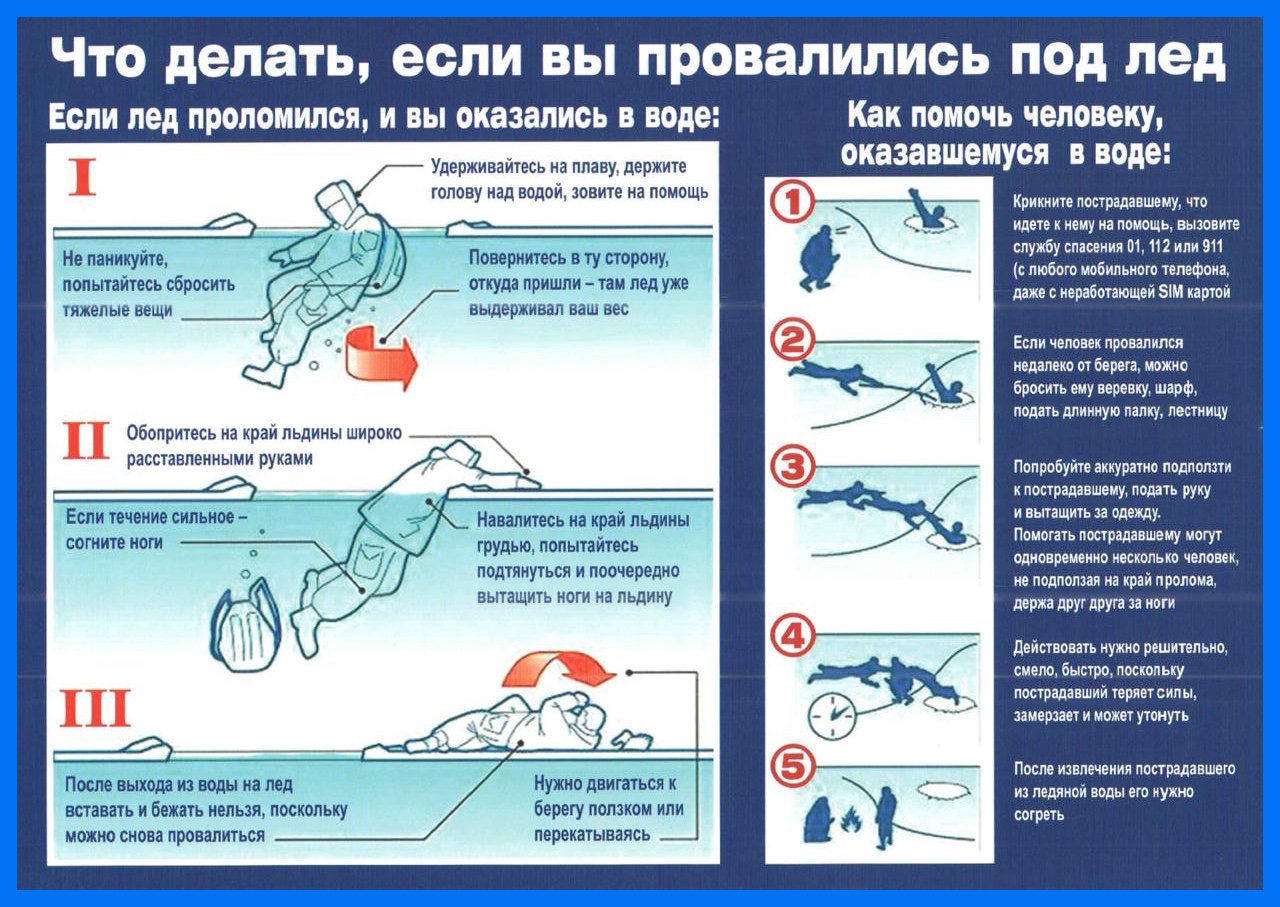 Что делать, если вы провалились под лед

Если лед проломился, и вы оказались в воде:

I

Удерживайтесь на плаву, держите голову над водой, зовите на помощь

Не паникуйте, попытайтесь сбросить тяжелые вещи

Повернитесь в ту сторону, откуда пришли – там лед уже выдерживал ваш вес

II

Обопритесь на край льдины широко расставленными руками

Если течение сильное – согните ноги

Навалитесь на край льдины грудью, попытайтесь подтянуться и поочередно вытащить ноги на льдину

III

После выхода из воды на лед вставать и бежать нельзя, поскольку можно снова провалиться

Нужно двигаться к берегу ползком или перекатываясь

Как помочь человеку, оказавшемуся в воде:

1

Крикните пострадавшему, что идете к нему на помощь, вызовите службу спасения 01, 112 или 911 (с любого мобильного телефона, даже с неработающей SIM картой

2

Если человек провалился недалеко от берега, можно бросить ему веревку, шарф, подать длинную палку, лестницу

3

Попробуйте аккуратно подползти к пострадавшему, подать руку и вытащить за одежду. Помогать пострадавшему могут одновременно несколько человек, не подползая на край пролома, держа друг друга за ноги

4

Действовать нужно решительно, смело, быстро, поскольку пострадавший теряет силы, замерзает и может утонуть

5

После извлечения пострадавшего из ледяной воды его нужно согреть